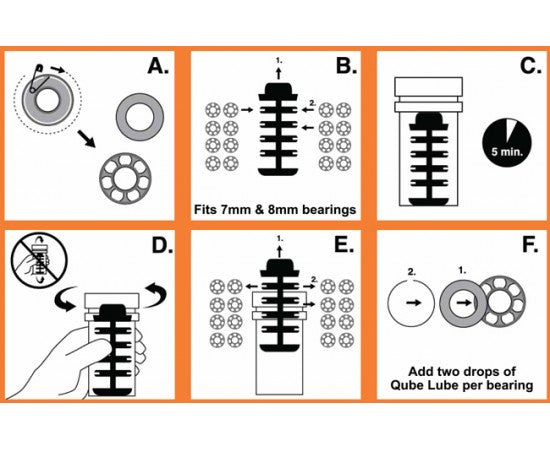 A.

B.

1.

2.

Fits 7mm & 8mm bearings

C.

5 min.

D.

E.

1.

2.

F.

2.

1.

Add two drops of Qube Lube per bearing